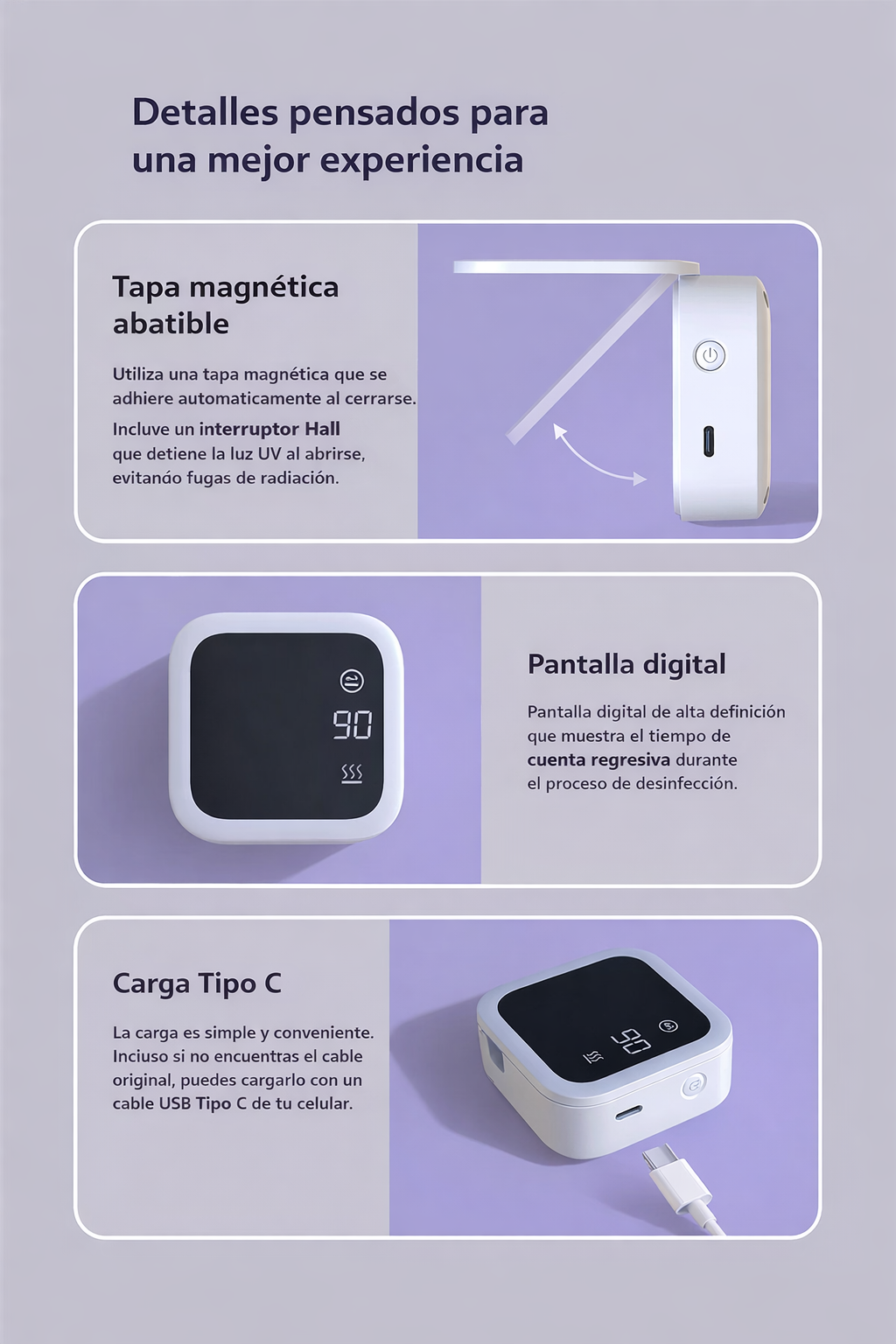 Detalles pensados para una mejor experiencia

Tapa magnética abatible

Utiliza una tapa magnética que se adhiere automaticamente al cerrarse.

Incluve un interruptor Hall que detiene la luz UV al abrirse, evitanáo fugas de radiación.

90

Pantalla digital

Pantalla digital de alta definición que muestra el tiempo de cuenta regresiva durante el proceso de desinfección.

Carga Tipo C

La carga es simple y conveniente. Inciuso si no encuentras el cable original, puedes cargarlo con un cable USB Tipo C de tu celular.

90